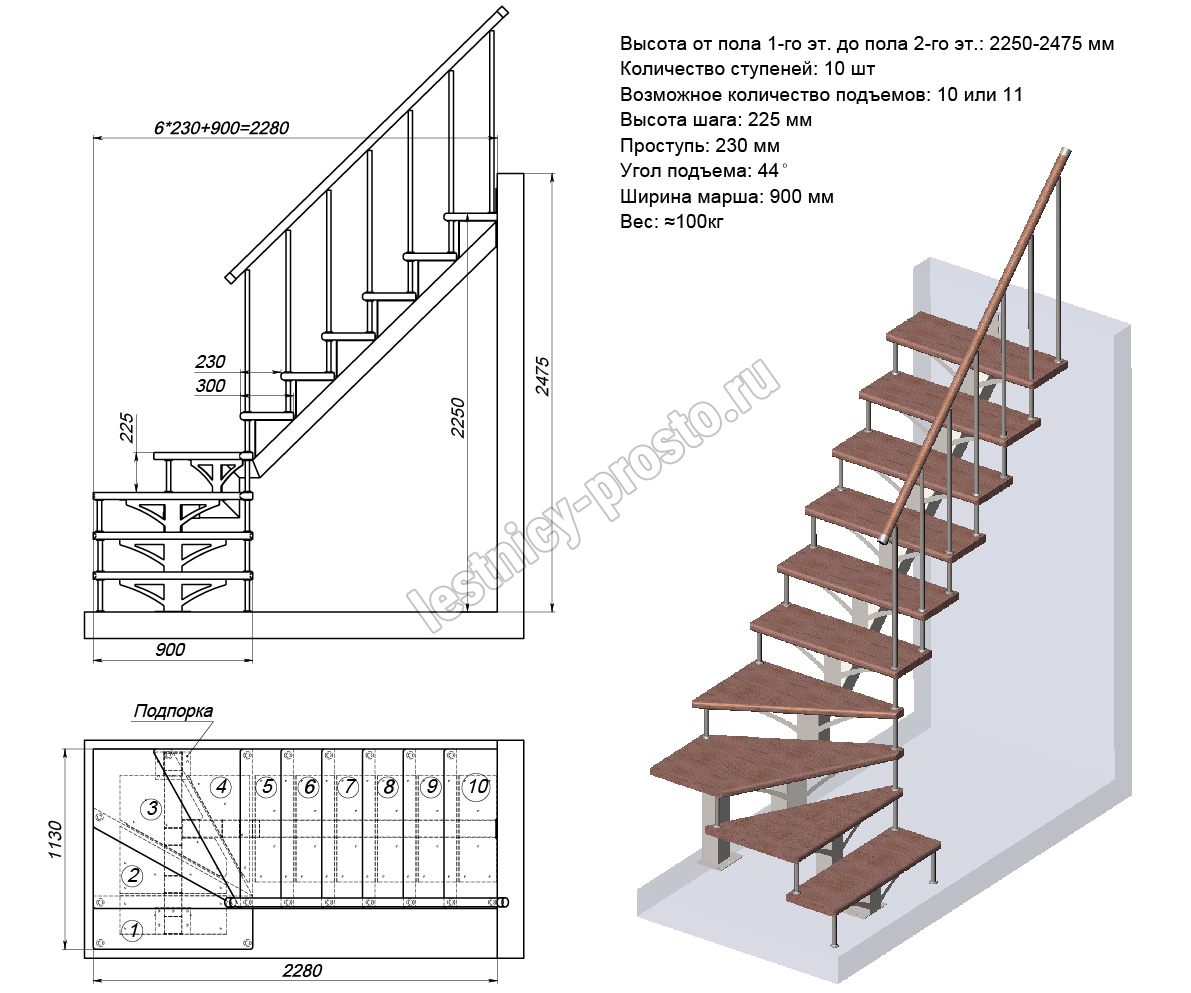 Высота от пола 1-го эт. до пола 2-го эт.: 2250-2475 мм
Количество ступеней: 10 шт
Возможное количество подъемов: 10 или 11
Высота шага: 225 мм
Проступь: 230 мм
Угол подъема: 44°
Ширина марша: 900 мм
Вес: ≈100кг

6*230+900=2280

230
300
225
2250
2475
900

lestnicy-prosto.ru

Подпорка
1
2
3
4
5
6
7
8
9
10
1130
2280